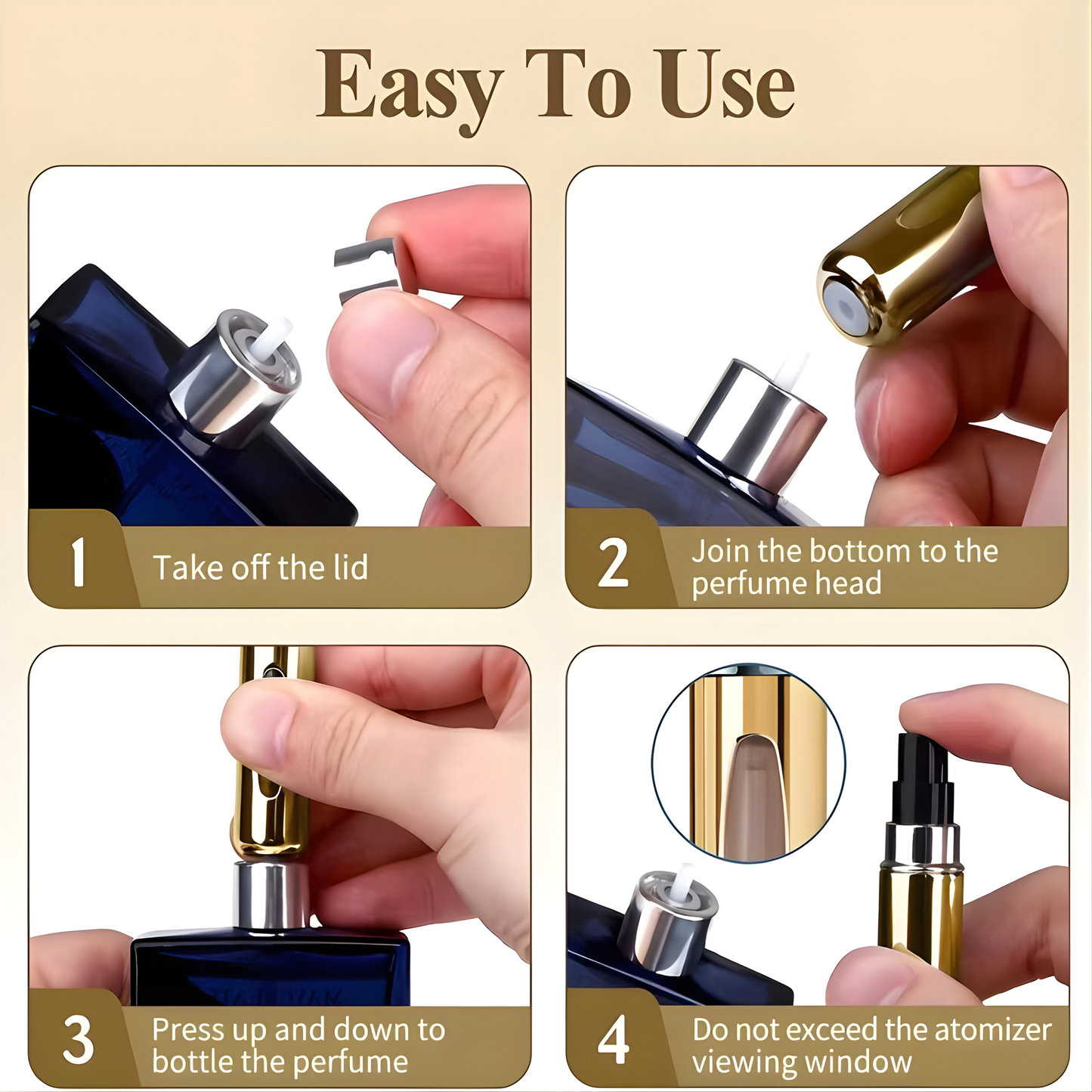 Easy To Use

1 Take off the lid

2 Join the bottom to the perfume head

3 Press up and down to bottle the perfume

4 Do not exceed the atomizer viewing window